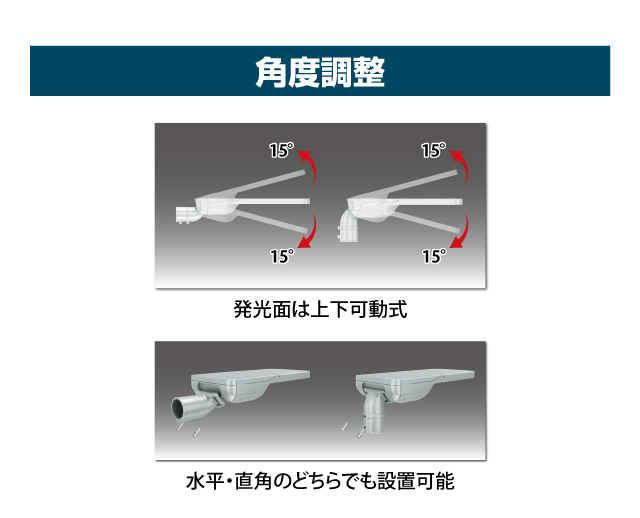 角度調整

15°
15°
15°
15°

発光面は上下可動式

水平・直角のどちらでも設置可能