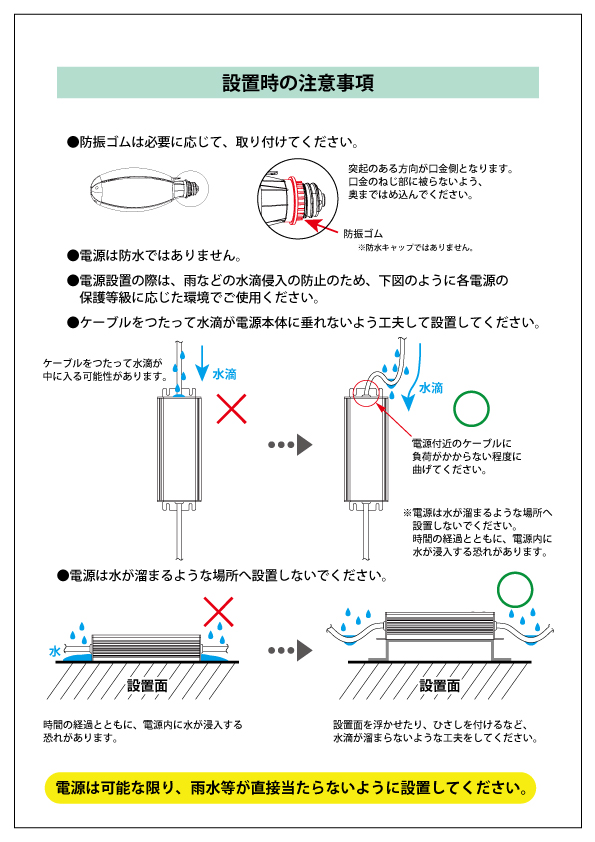 設置時の注意事項

●防振ゴムは必要に応じて、取り付けてください。

突起のある方向が口金側となります。
口金のねじ部に被らないよう、
奥まではめ込んでください。

防振ゴム
※防水キャップではありません。

●電源は防水ではありません。

●電源設置の際は、雨などの水滴侵入の防止のため、下図のように各電源の保護等級に応じた環境でご使用ください。

●ケーブルをつたって水滴が電源本体に垂れないよう工夫して設置してください。

ケーブルをつたって水滴が中に入る可能性があります。

水滴

水滴

電源付近のケーブルに負荷がかからない程度に曲げてください。

※電源は水が溜まるような場所へ設置しないでください。
時間の経過とともに、電源内に水が浸入する恐れがあります。

●電源は水が溜まるような場所へ設置しないでください。

水

設置面

設置面

時間の経過とともに、電源内に水が浸入する恐れがあります。

設置面を浮かせたり、ひさしを付けるなど、水滴が溜まらないような工夫をしてください。

電源は可能な限り、雨水等が直接当たらないように設置してください。