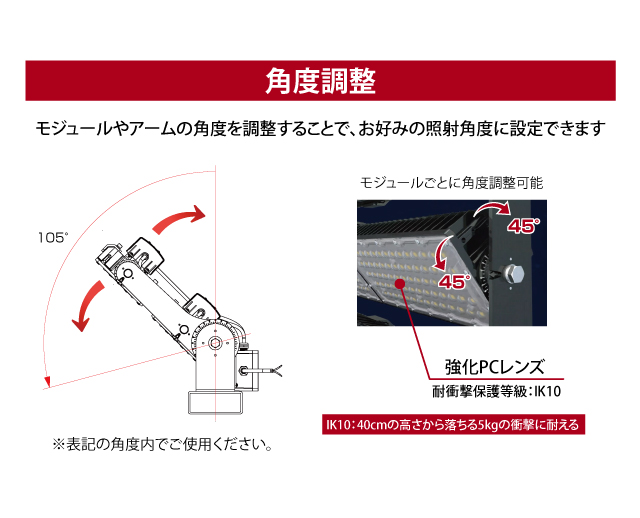 角度調整

モジュールやアームの角度を調整することで、お好みの照射角度に設定できます

105°

※表記の角度内でご使用ください。

モジュールごとに角度調整可能

45°

45°

強化PCレンズ

耐衝撃保護等級：IK10

IK10：40cmの高さから落ちる5kgの衝撃に耐える