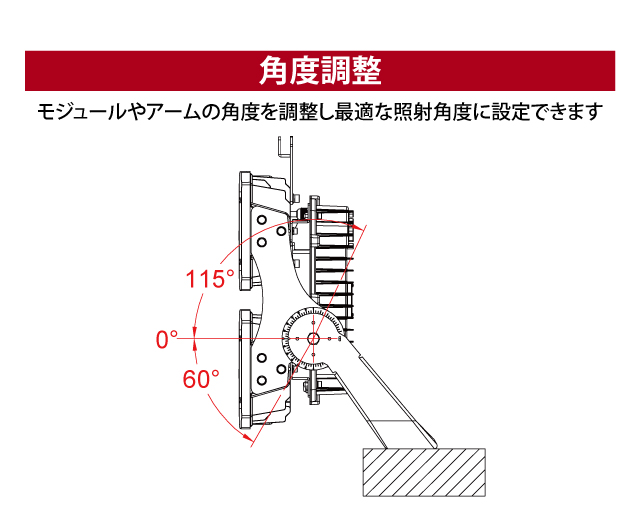 角度調整

モジュールやアームの角度を調整し最適な照射角度に設定できます

115°

0°

60°