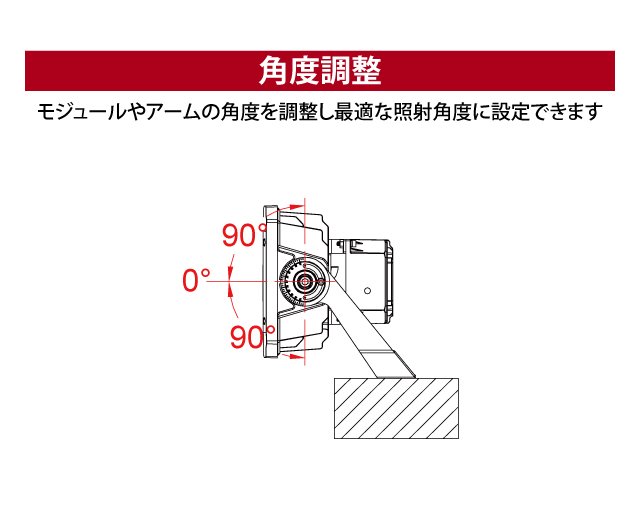 角度調整

モジュールやアームの角度を調整し最適な照射角度に設定できます

90°

0°

90°